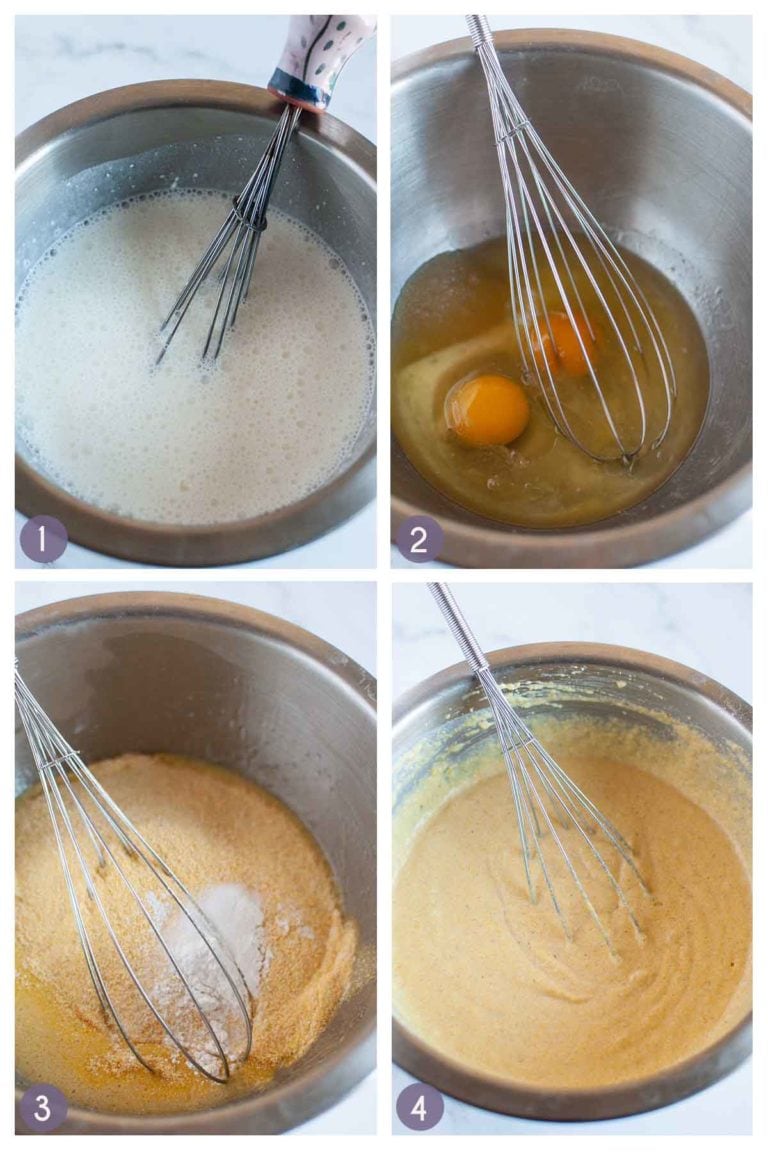 1

2

3

4