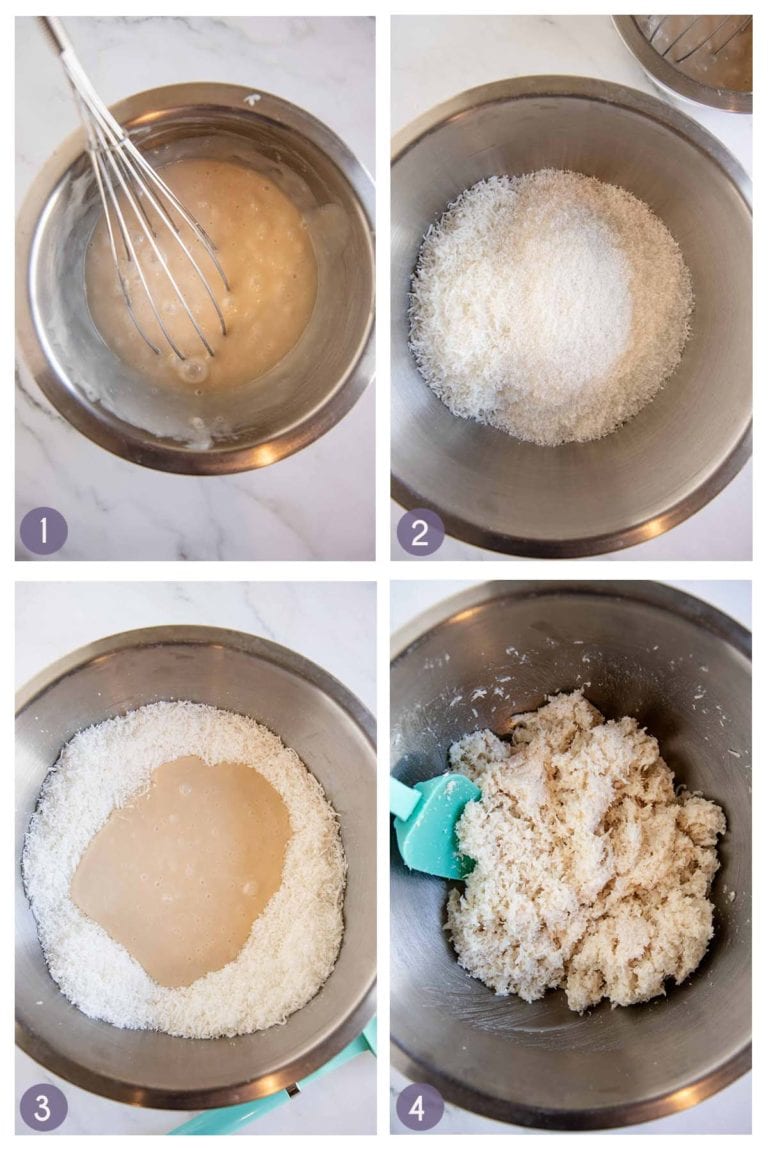 1

2

3

4